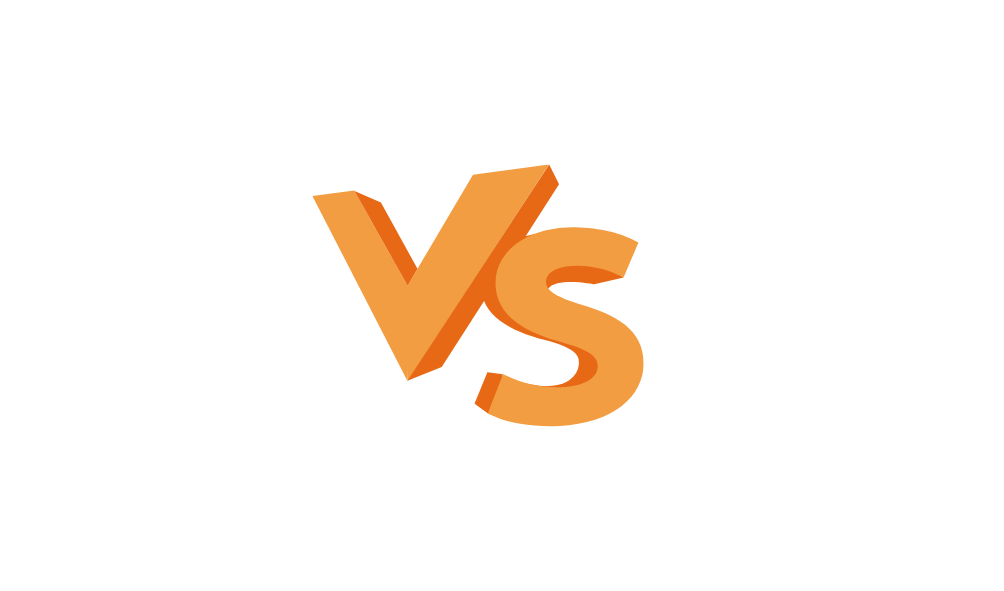 VS